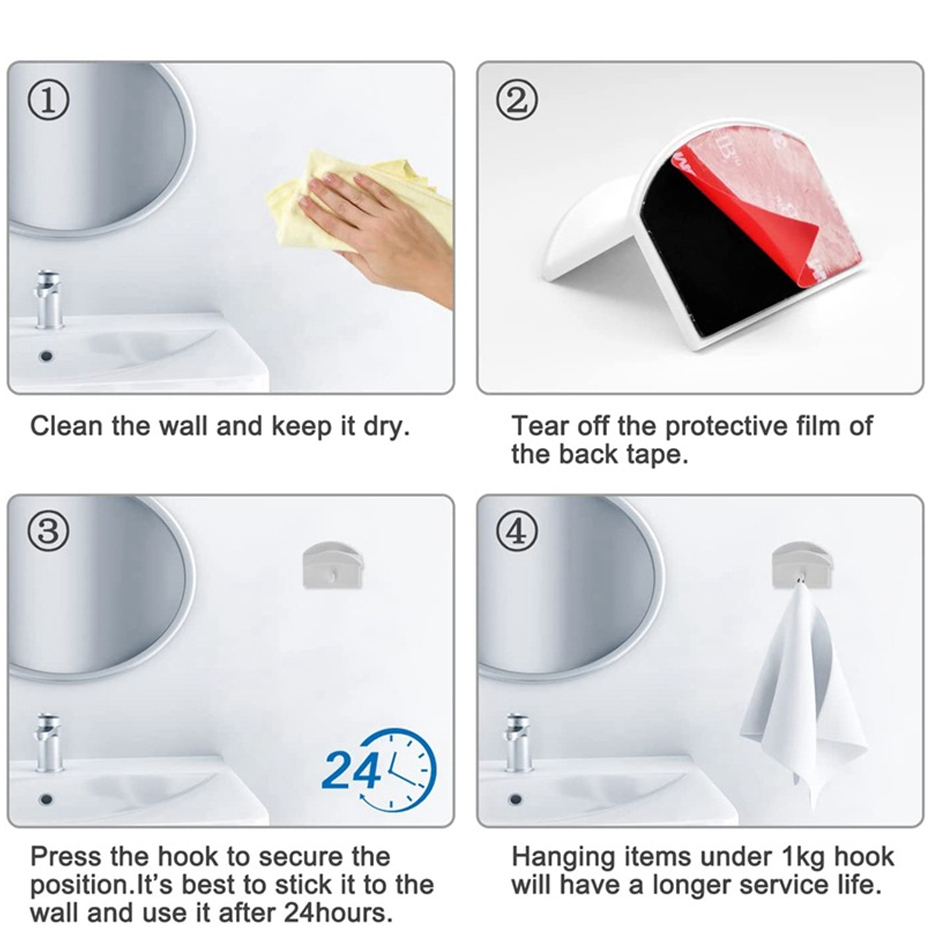 ①

Clean the wall and keep it dry.

②

Tear off the protective film of the back tape.

③

24

Press the hook to secure the position.It's best to stick it to the wall and use it after 24hours.

④

Hanging items under 1kg hook will have a longer service life.