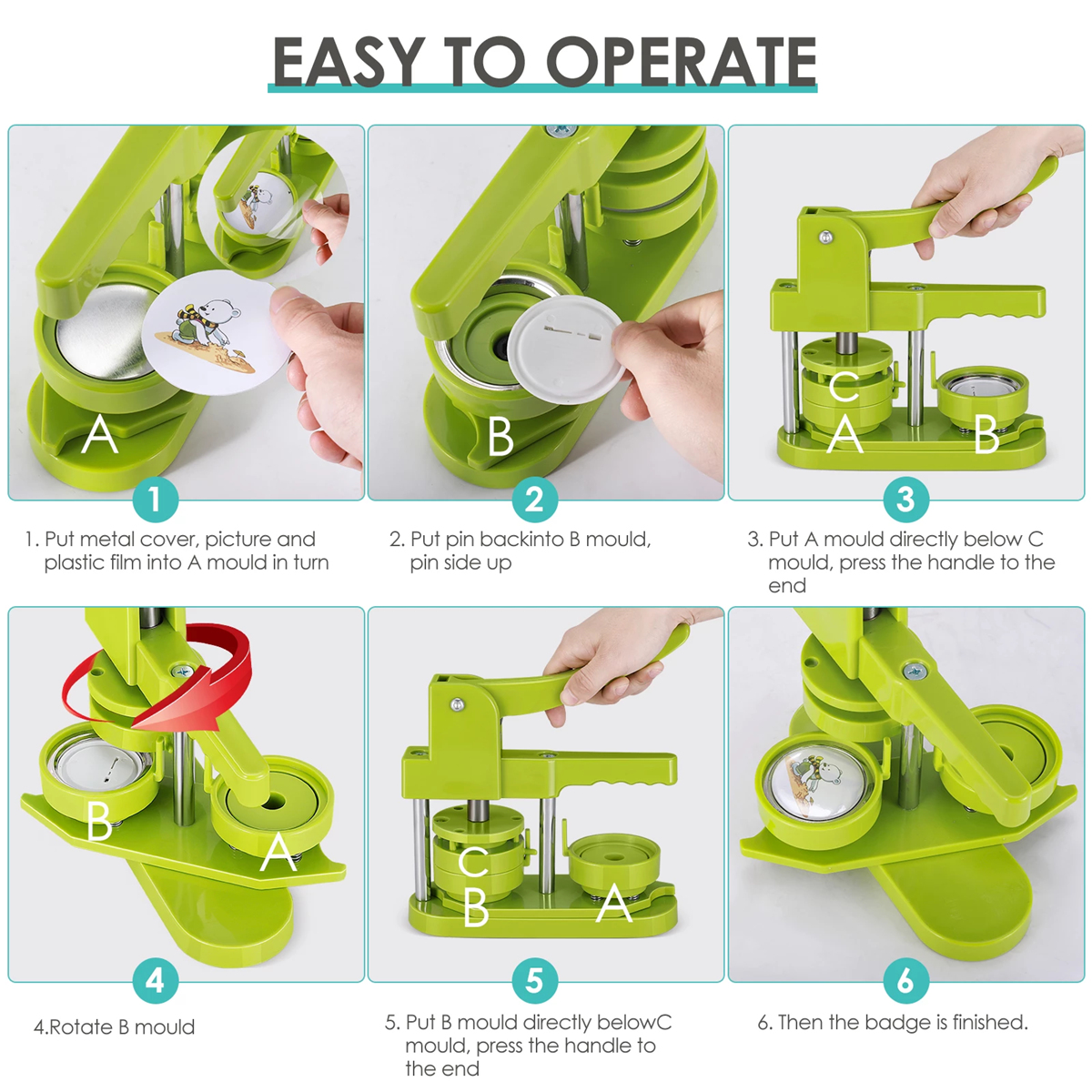 EASY TO OPERATE

A

1

1. Put metal cover, picture and plastic film into A mould in turn

B

2

2. Put pin backinto B mould, pin side up

C

A

B

3

3. Put A mould directly below C mould, press the handle to the end

B

A

4

4.Rotate B mould

C

B

A

5

5. Put B mould directly belowC mould, press the handle to the end

6

6. Then the badge is finished.