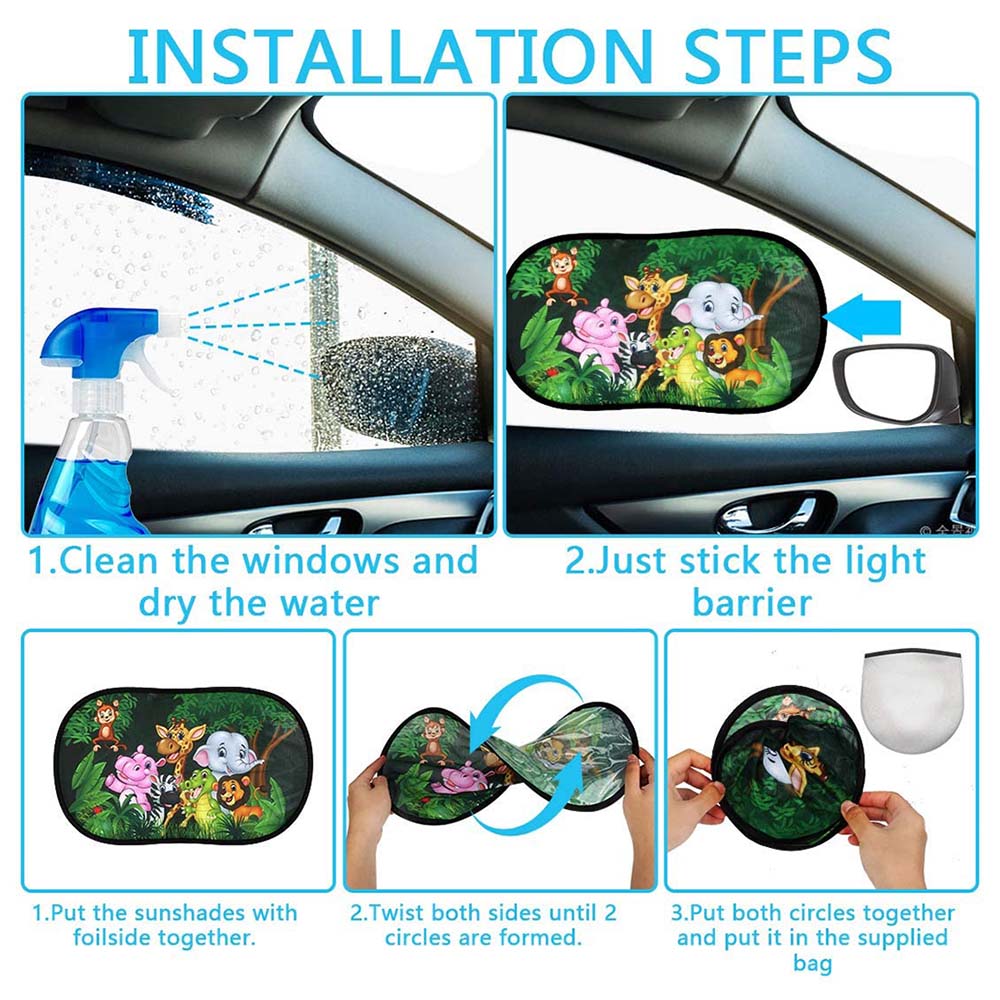 INSTALLATION STEPS

1.Clean the windows and dry the water

2.Just stick the light barrier

1.Put the sunshades with foilside together.

2.Twist both sides until 2 circles are formed.

3.Put both circles together and put it in the supplied bag