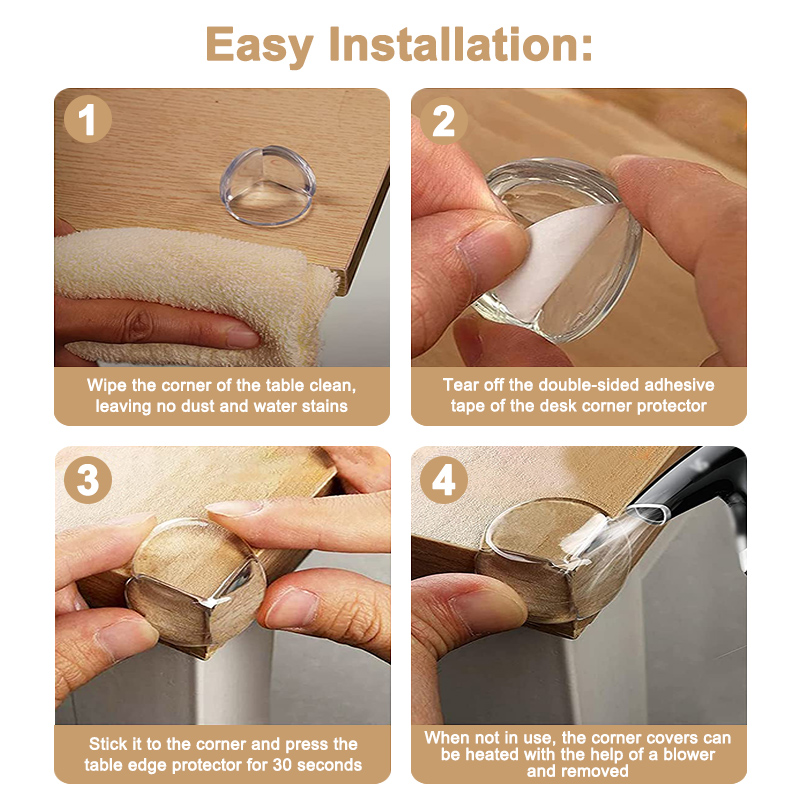 Easy Installation:

1

Wipe the corner of the table clean, leaving no dust and water stains

2

Tear off the double-sided adhesive tape of the desk corner protector

3

Stick it to the corner and press the table edge protector for 30 seconds

4

When not in use, the corner covers can be heated with the help of a blower and removed