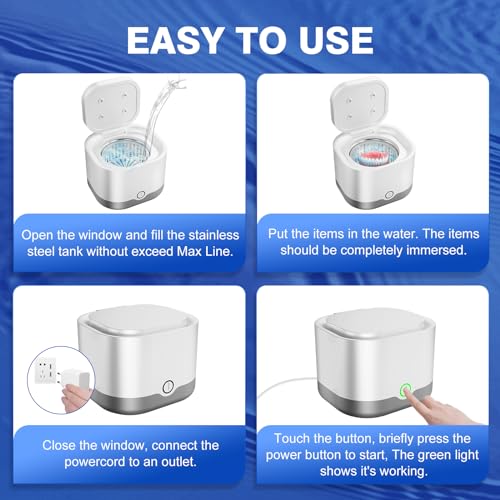 EASY TO USE

Open the window and fill the stainless steel tank without exceed Max Line.

Put the items in the water. The items should be completely immersed.

Close the window, connect the powercord to an outlet.

Touch the button, briefly press the power button to start, The green light shows it's working.