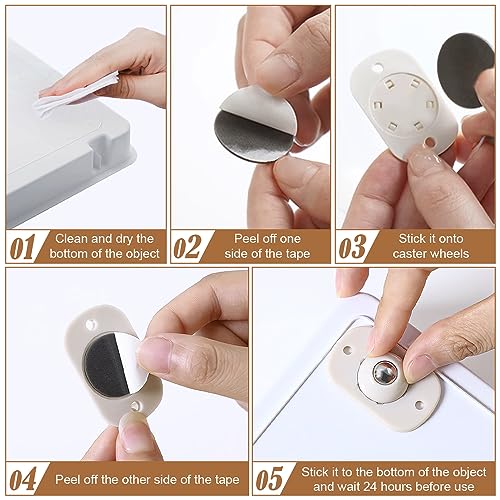 01 Clean and dry the bottom of the object

02 Peel off one side of the tape

03 Stick it onto caster wheels

04 Peel off the other side of the tape

05 Stick it to the bottom of the object and wait 24 hours before use