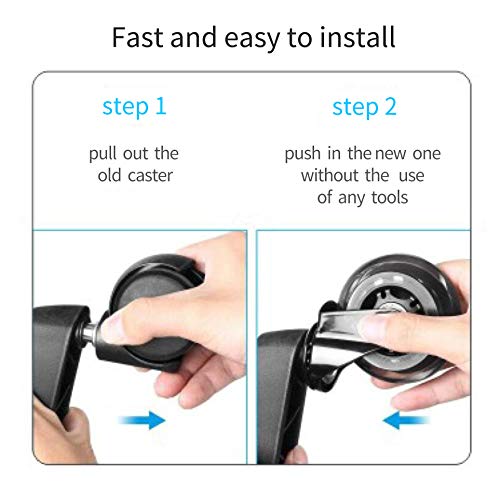 Fast and easy to install

step 1

pull out the old caster

step 2

push in the new one without the use of any tools