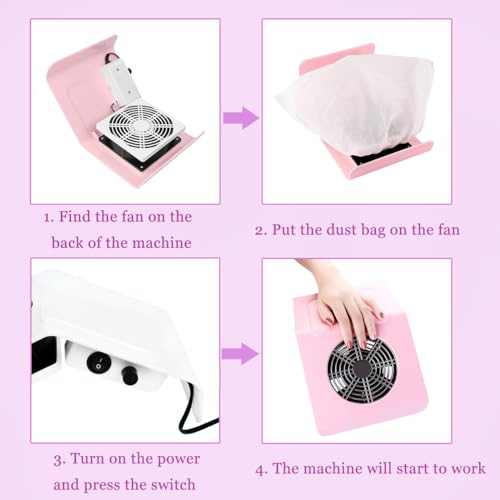 1. Find the fan on the back of the machine

2. Put the dust bag on the fan

3. Turn on the power and press the switch

4. The machine will start to work