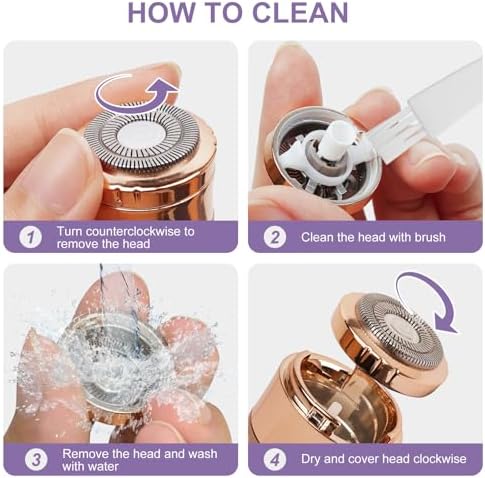 HOW TO CLEAN

1 Turn counterclockwise to remove the head

2 Clean the head with brush

3 Remove the head and wash with water

4 Dry and cover head clockwise