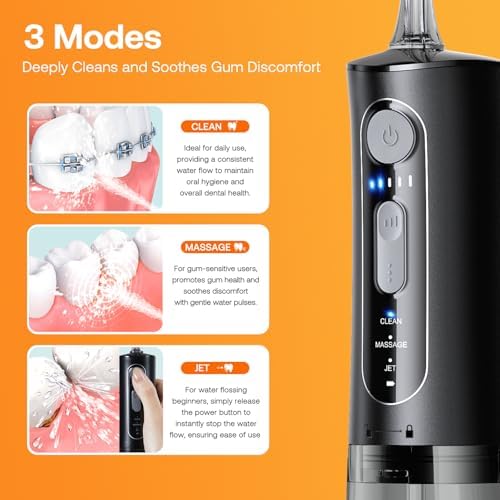 3 Modes

Deeply Cleans and Soothes Gum Discomfort

CLEAN

Ideal for daily use, providing a consistent water flow to maintain oral hygiene and overall dental health.

MASSAGE

For gum-sensitive users, promotes gum health and soothes discomfort with gentle water pulses.

JET

For water flossing beginners, simply release the power button to instantly stop the water flow, ensuring ease of use

CLEAN

MASSAGE

JET