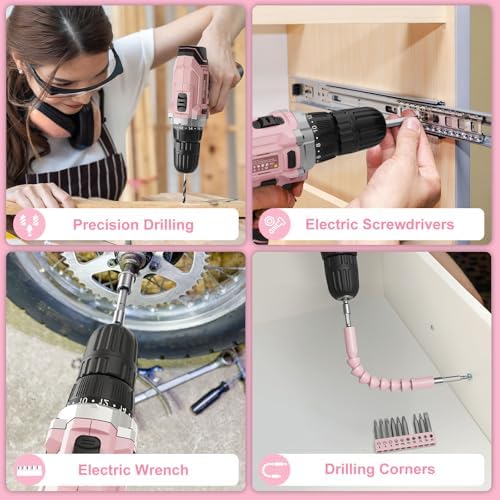 Precision Drilling

Electric Screwdrivers

Electric Wrench

Drilling Corners