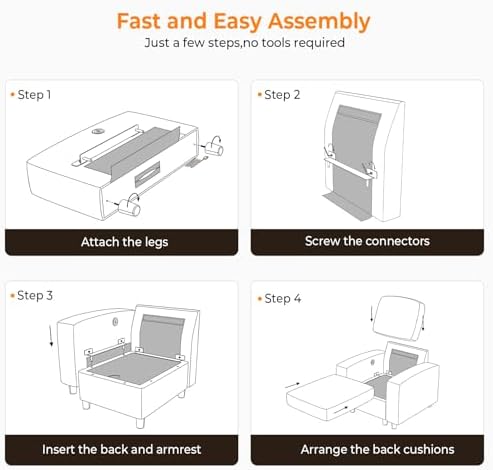 Fast and Easy Assembly
Just a few steps,no tools required

• Step 1

Attach the legs

• Step 2

Screw the connectors

• Step 3

Insert the back and armrest

• Step 4

Arrange the back cushions