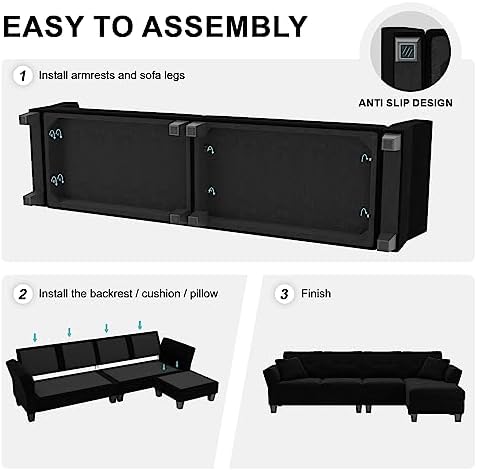 EASY TO ASSEMBLY

ANTI SLIP DESIGN

1 Install armrests and sofa legs

2 Install the backrest / cushion / pillow

3 Finish