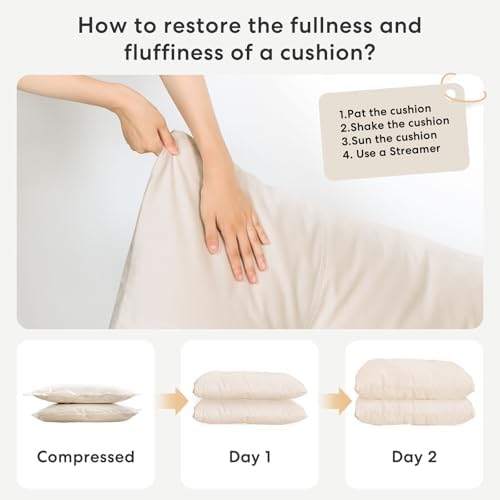 How to restore the fullness and fluffiness of a cushion?

1.Pat the cushion
2.Shake the cushion
3.Sun the cushion
4. Use a Streamer

Compressed

Day 1

Day 2